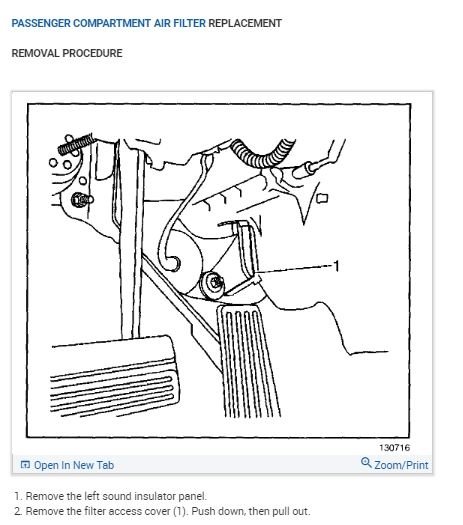 PASSENGER COMPARTMENT AIR FILTER REPLACEMENT

REMOVAL PROCEDURE

1

130716

Open In New Tab

Zoom/Print

1. Remove the left sound insulator panel.
2. Remove the filter access cover (1). Push down, then pull out.