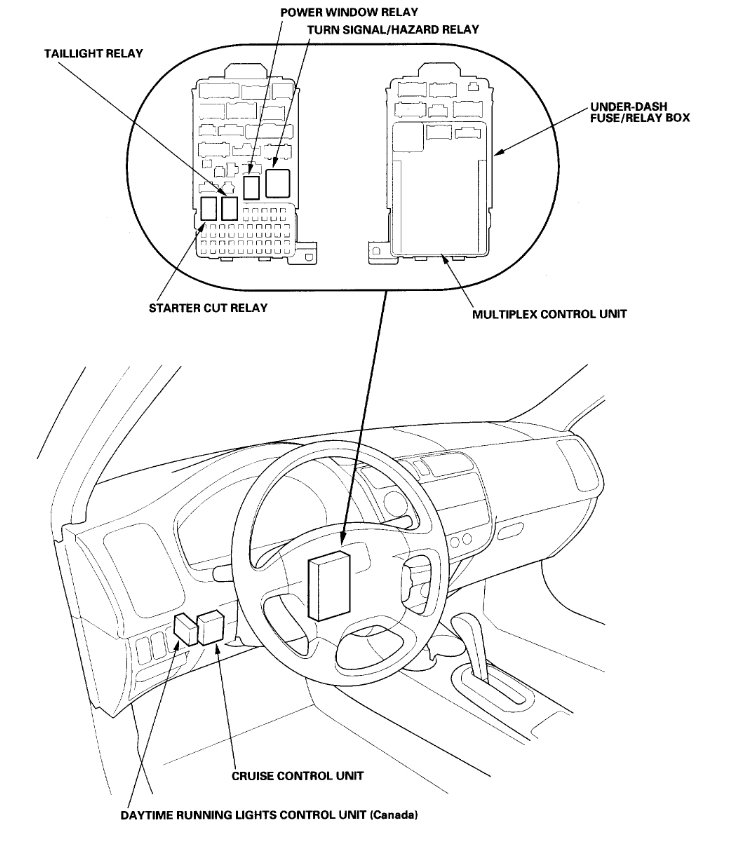 POWER WINDOW RELAY
TURN SIGNAL/HAZARD RELAY
TAILLIGHT RELAY
UNDER-DASH FUSE/RELAY BOX
STARTER CUT RELAY
MULTIPLEX CONTROL UNIT
CRUISE CONTROL UNIT
DAYTIME RUNNING LIGHTS CONTROL UNIT (Canada)