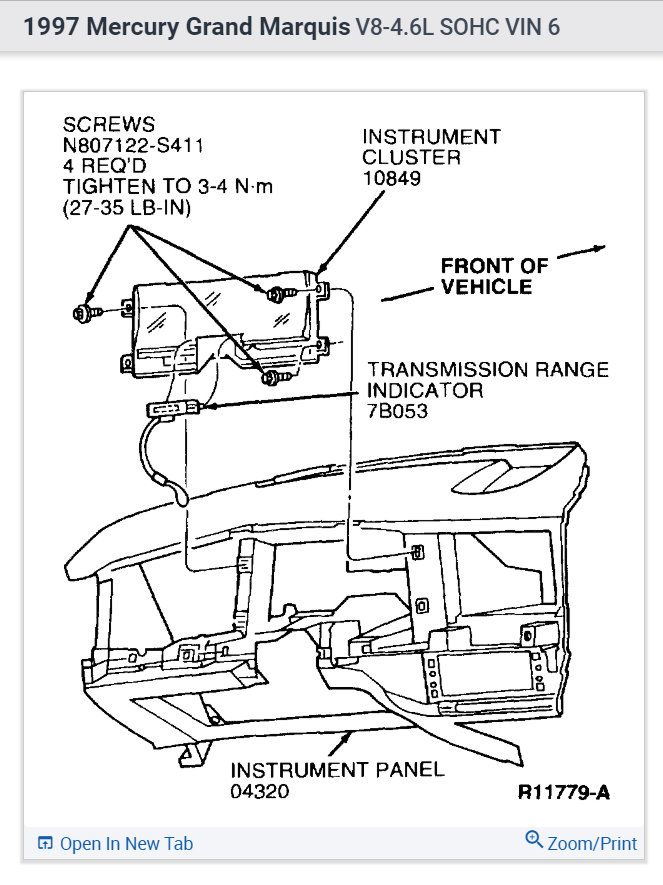 1997 Mercury Grand Marquis V8-4.6L SOHC VIN 6

SCREWS
N807122-S411
4 REQ'D
TIGHTEN TO 3-4 N·m
(27-35 LB-IN)

INSTRUMENT
CLUSTER
10849

FRONT OF
VEHICLE

TRANSMISSION RANGE
INDICATOR
7B053

INSTRUMENT PANEL
04320

R11779-A

Open In New Tab

Zoom/Print