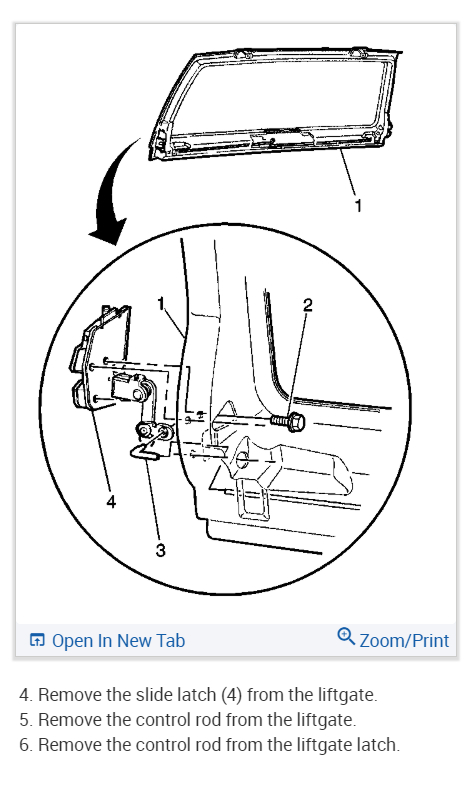 1

1

2

4

3

Open In New Tab

Zoom/Print

4. Remove the slide latch (4) from the liftgate.
5. Remove the control rod from the liftgate.
6. Remove the control rod from the liftgate latch.