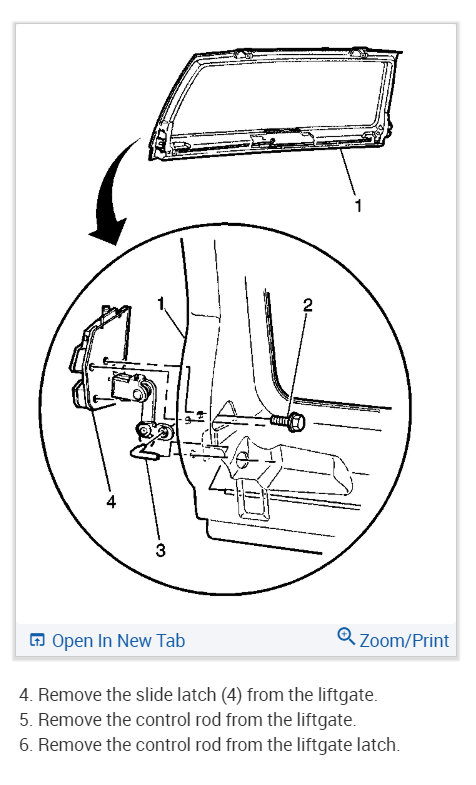 1

1

2

4

3

Open In New Tab

Zoom/Print

4. Remove the slide latch (4) from the liftgate.
5. Remove the control rod from the liftgate.
6. Remove the control rod from the liftgate latch.