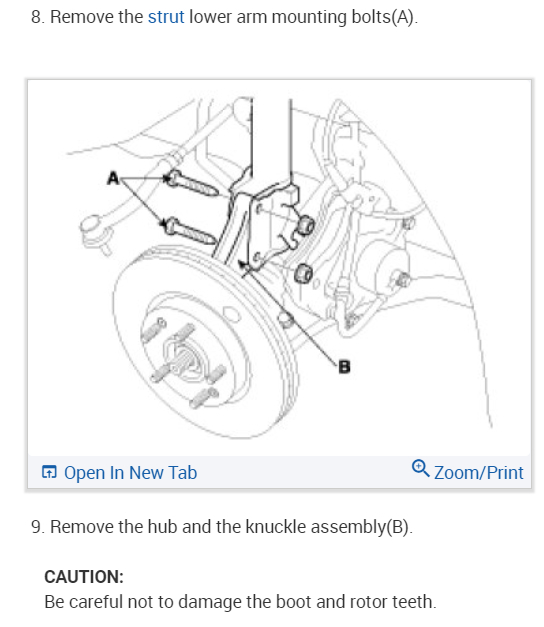 8. Remove the strut lower arm mounting bolts(A).

A

B

Open In New Tab

Zoom/Print

9. Remove the hub and the knuckle assembly(B).

CAUTION:
Be careful not to damage the boot and rotor teeth.