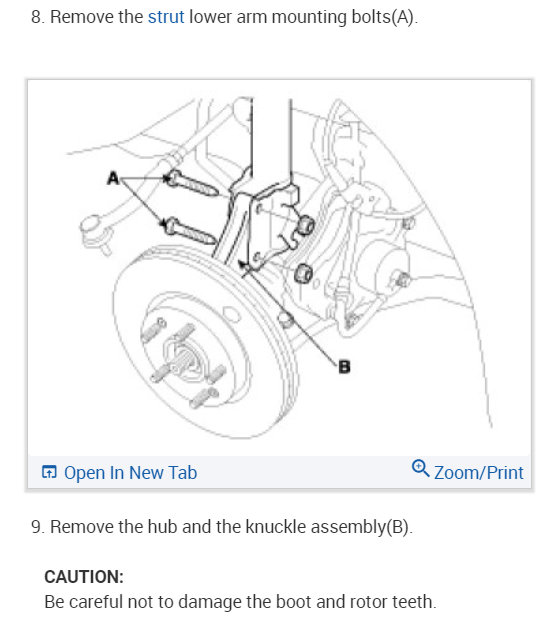 8. Remove the strut lower arm mounting bolts(A).

A

B

Open In New Tab

Zoom/Print

9. Remove the hub and the knuckle assembly(B).

CAUTION:
Be careful not to damage the boot and rotor teeth.