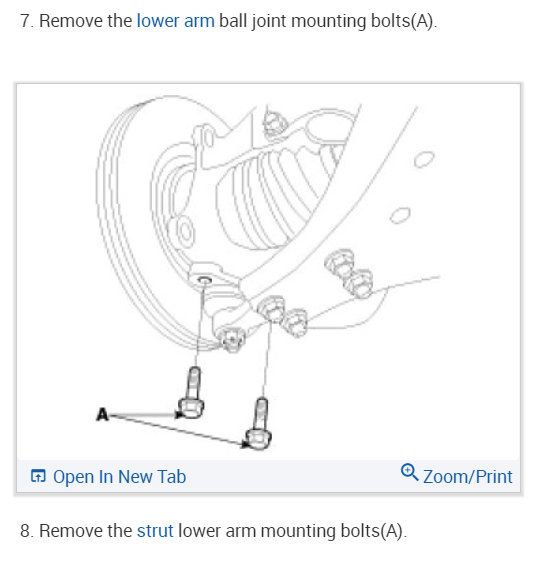 7. Remove the lower arm ball joint mounting bolts(A).

A

Open In New Tab

Zoom/Print

8. Remove the strut lower arm mounting bolts(A).