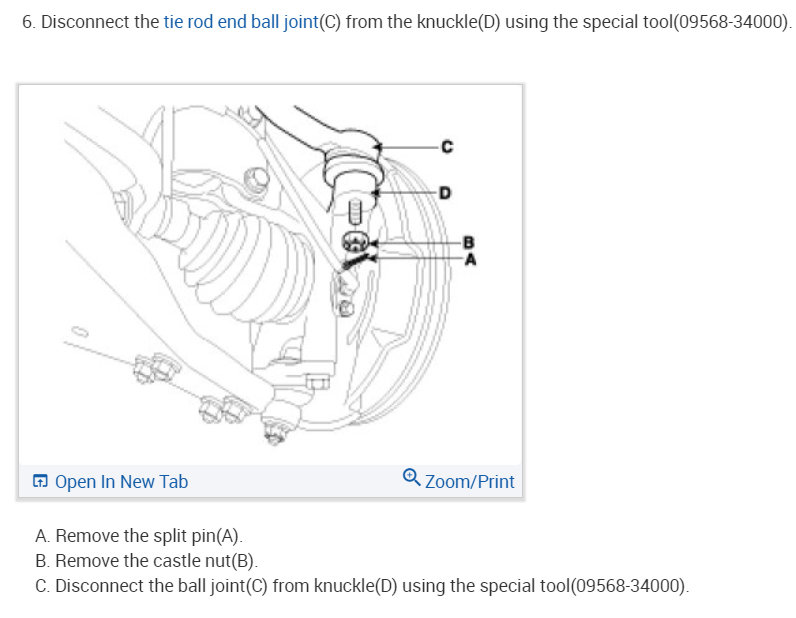 6. Disconnect the tie rod end ball joint(C) from the knuckle(D) using the special tool(09568-34000).

C
D
B
A

Open In New Tab
Zoom/Print

A. Remove the split pin(A).
B. Remove the castle nut(B).
C. Disconnect the ball joint(C) from knuckle(D) using the special tool(09568-34000).