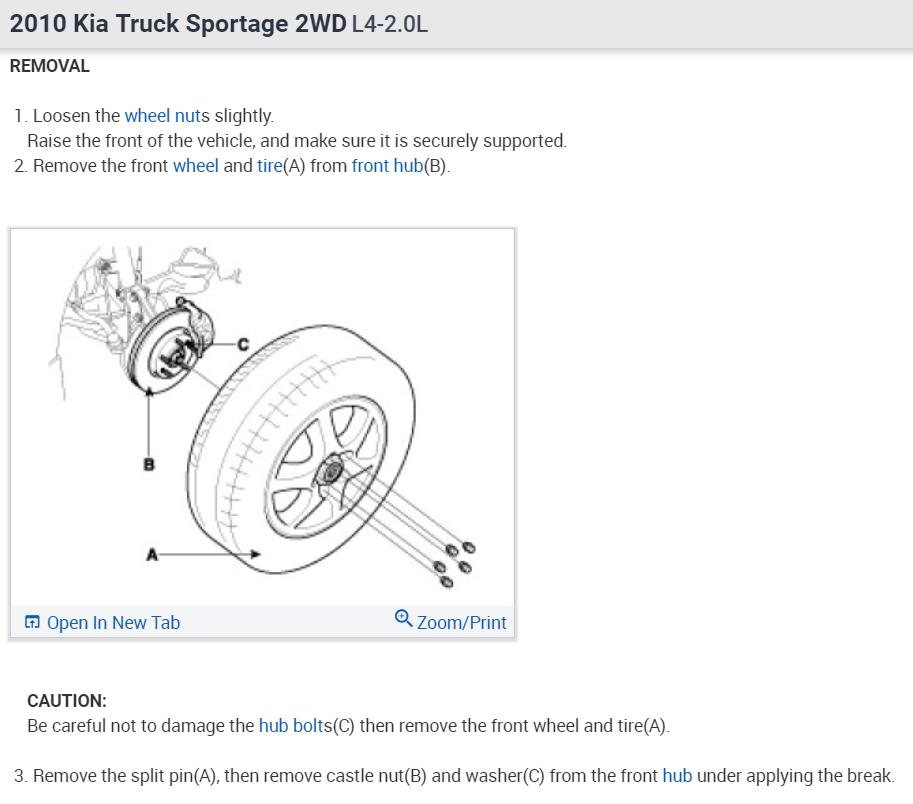 2010 Kia Truck Sportage 2WD L4-2.0L

REMOVAL

1. Loosen the wheel nuts slightly.
Raise the front of the vehicle, and make sure it is securely supported.
2. Remove the front wheel and tire(A) from front hub(B).

C

B

A

Open In New Tab

Zoom/Print

CAUTION:
Be careful not to damage the hub bolts(C) then remove the front wheel and tire(A).

3. Remove the split pin(A), then remove castle nut(B) and washer(C) from the front hub under applying the break.