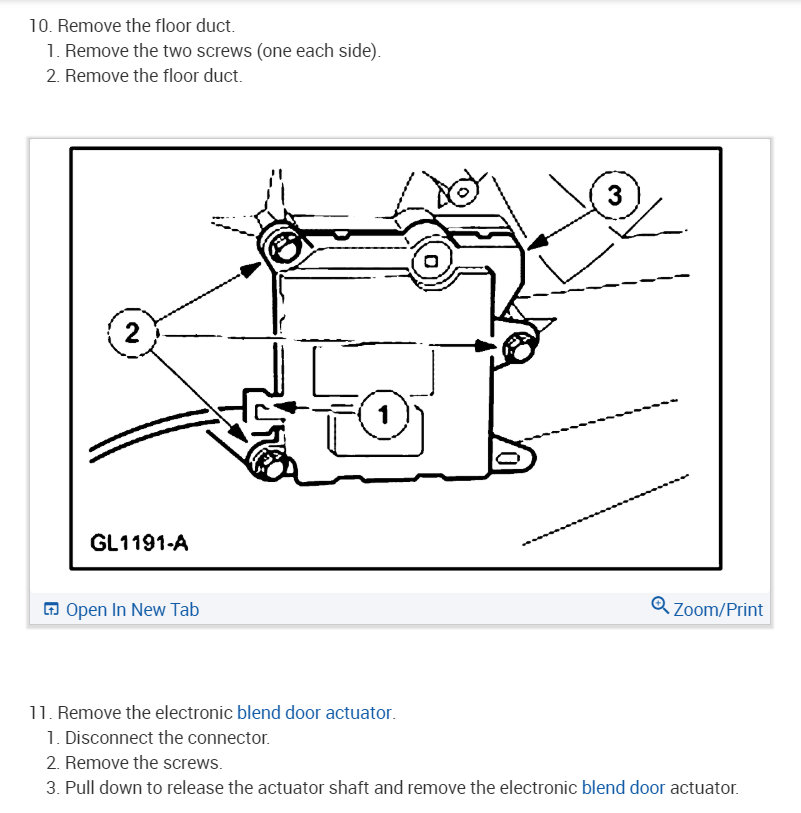 10. Remove the floor duct.
1. Remove the two screws (one each side).
2. Remove the floor duct.

3
2
1
GL1191-A

Open In New Tab
Zoom/Print

11. Remove the electronic blend door actuator.
1. Disconnect the connector.
2. Remove the screws.
3. Pull down to release the actuator shaft and remove the electronic blend door actuator.