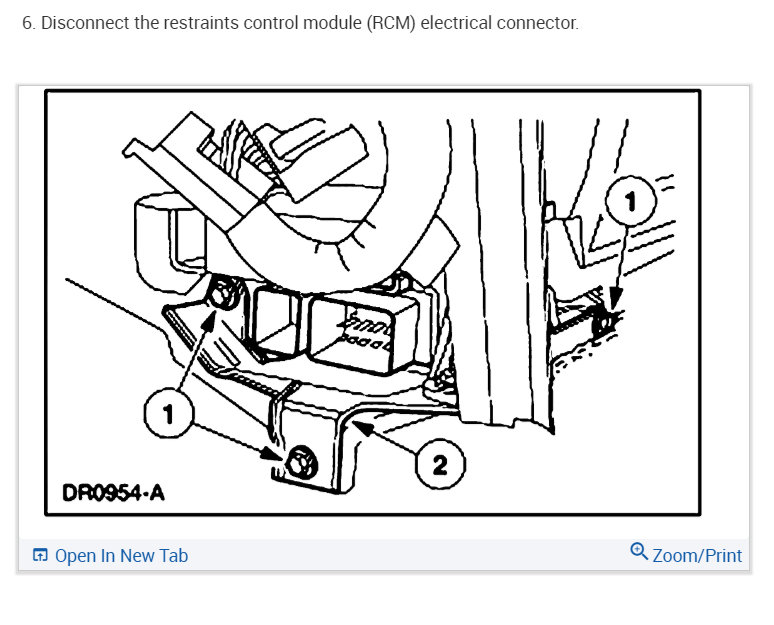 6. Disconnect the restraints control module (RCM) electrical connector.

1

1

2

DR0954-A

Open In New Tab

Zoom/Print