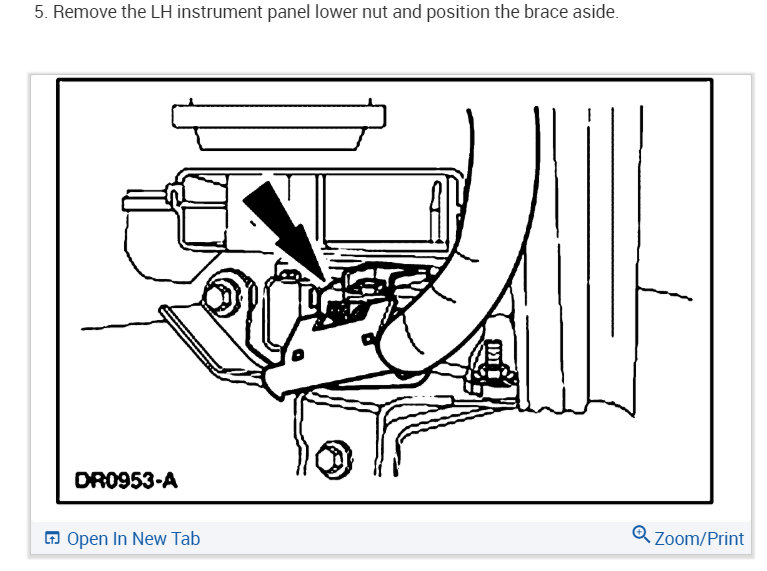 5. Remove the LH instrument panel lower nut and position the brace aside.

DR0953-A

Open In New Tab

Zoom/Print