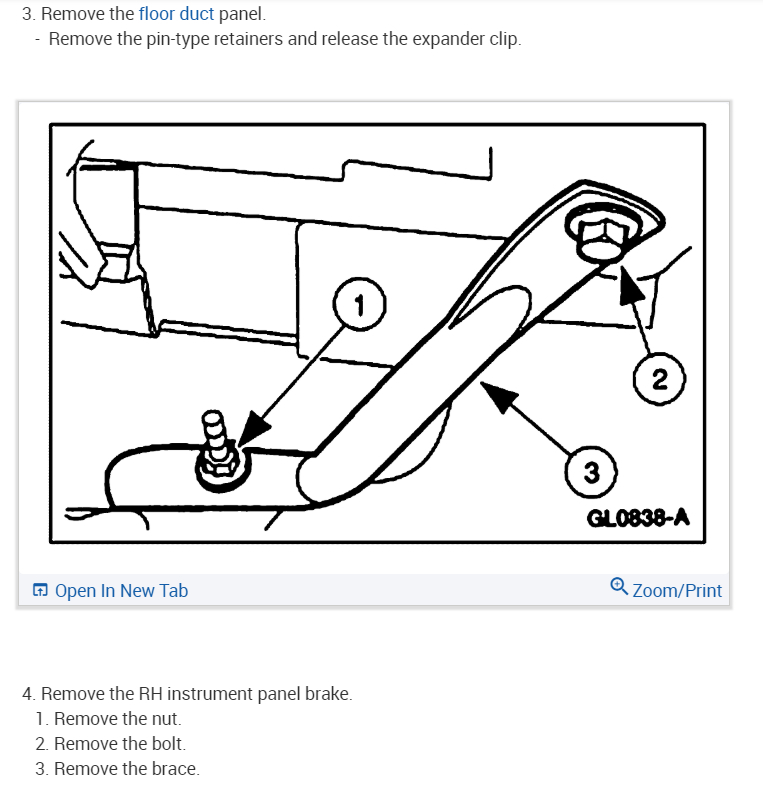 3. Remove the floor duct panel.
- Remove the pin-type retainers and release the expander clip.

1

2

3

GL0838-A

Open In New Tab

Zoom/Print

4. Remove the RH instrument panel brake.
1. Remove the nut.
2. Remove the bolt.
3. Remove the brace.