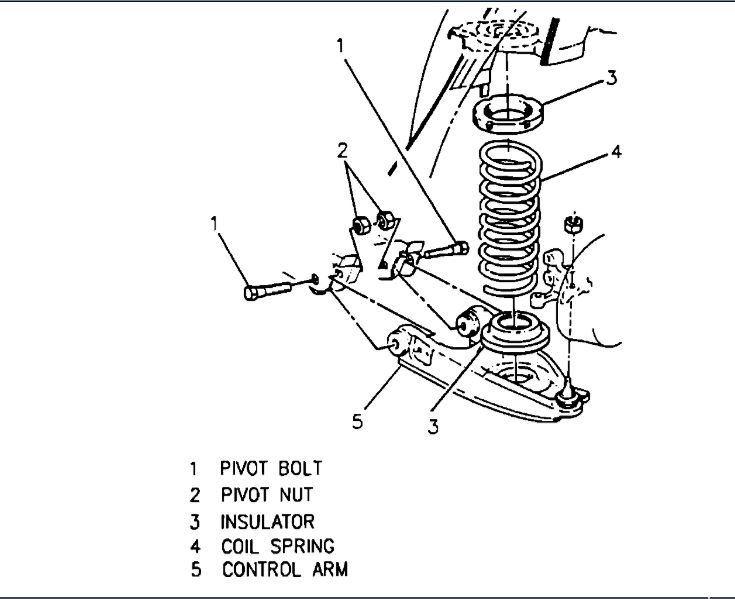 1
3
2
4
1
5
3

1 PIVOT BOLT
2 PIVOT NUT
3 INSULATOR
4 COIL SPRING
5 CONTROL ARM