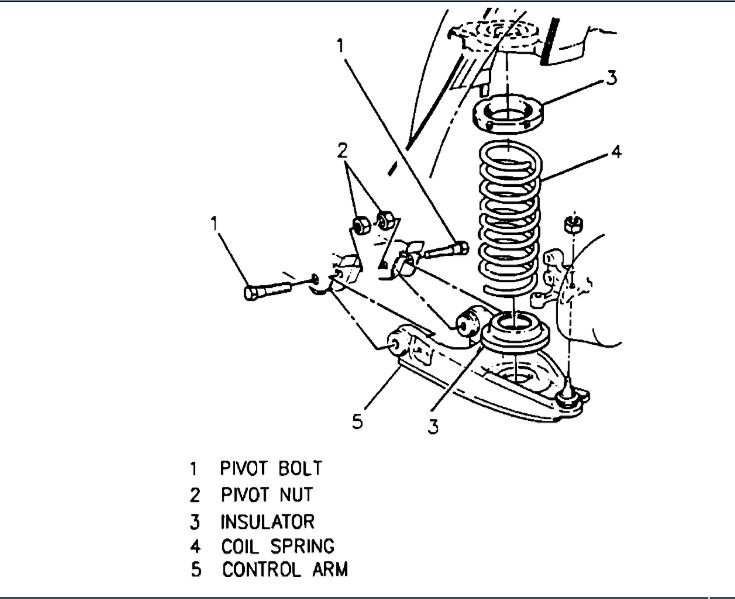 1
3
2
4
1
5
3

1 PIVOT BOLT
2 PIVOT NUT
3 INSULATOR
4 COIL SPRING
5 CONTROL ARM