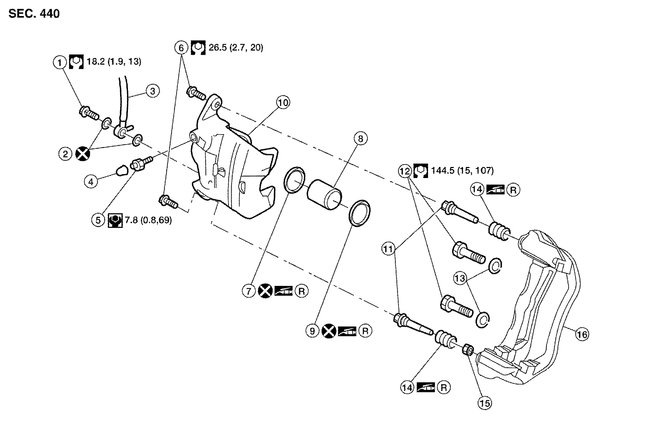 SEC. 440

1 18.2 (1.9, 13)

6 26.5 (2.7, 20)

3

10

2

4

5 7.8 (0.8,69)

8

12 144.5 (15, 107)

14 R

11

13

7 R

9 R

16

14 R

15