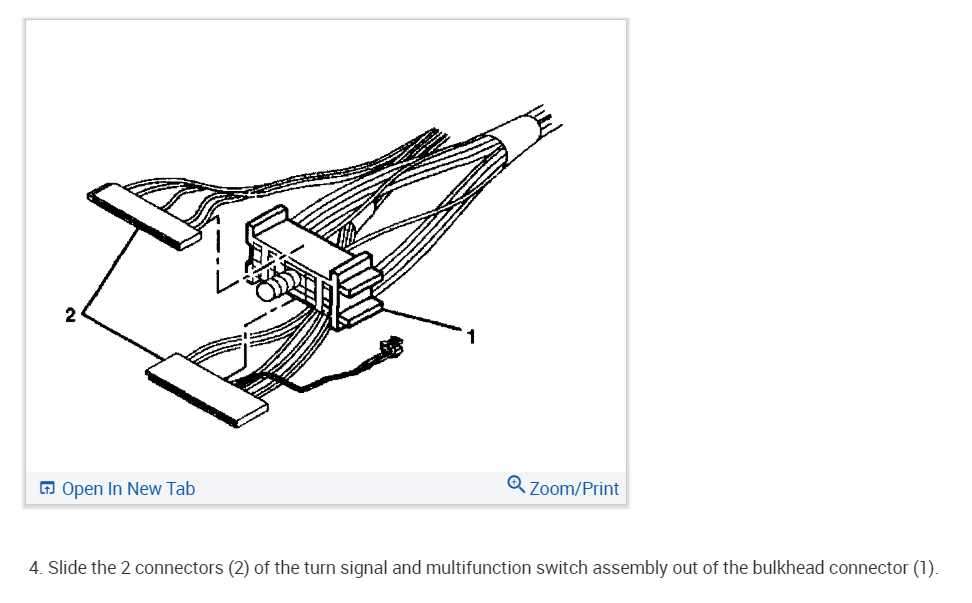 2

1

Open In New Tab

Zoom/Print

4. Slide the 2 connectors (2) of the turn signal and multifunction switch assembly out of the bulkhead connector (1).