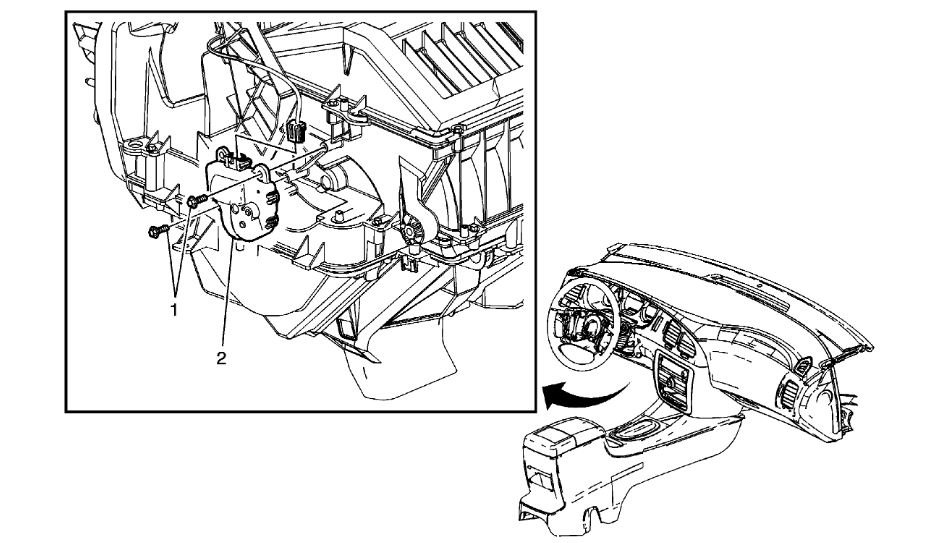 1
2