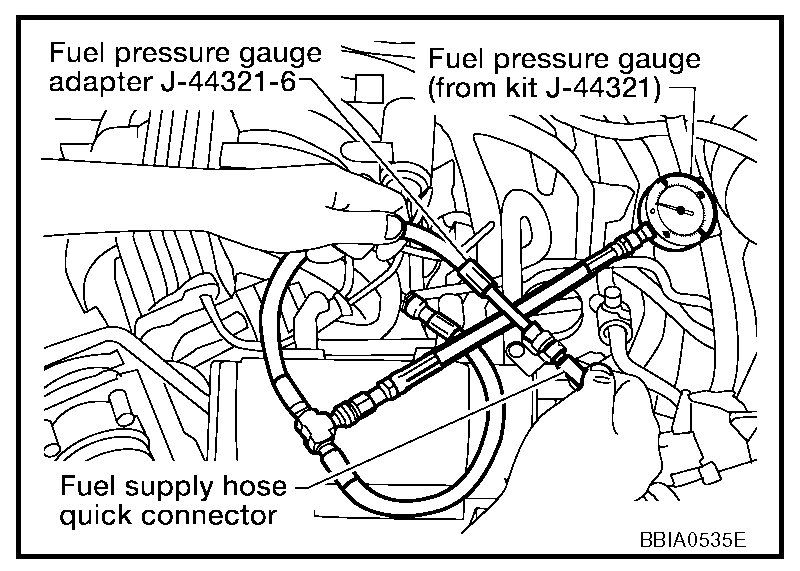 Fuel pressure gauge adapter J-44321-6

Fuel pressure gauge (from kit J-44321)

Fuel supply hose quick connector

BBIA0535E