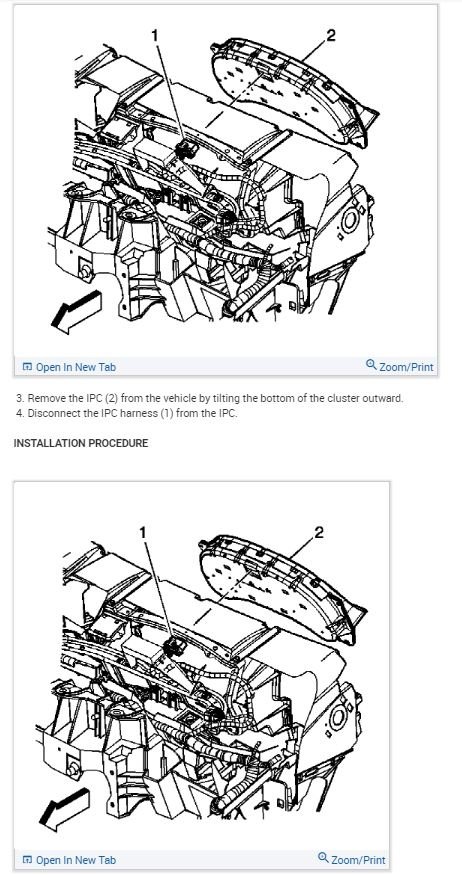 1

2

Open In New Tab

Zoom/Print

3. Remove the IPC (2) from the vehicle by tilting the bottom of the cluster outward.
4. Disconnect the IPC harness (1) from the IPC.

INSTALLATION PROCEDURE

1

2

Open In New Tab

Zoom/Print