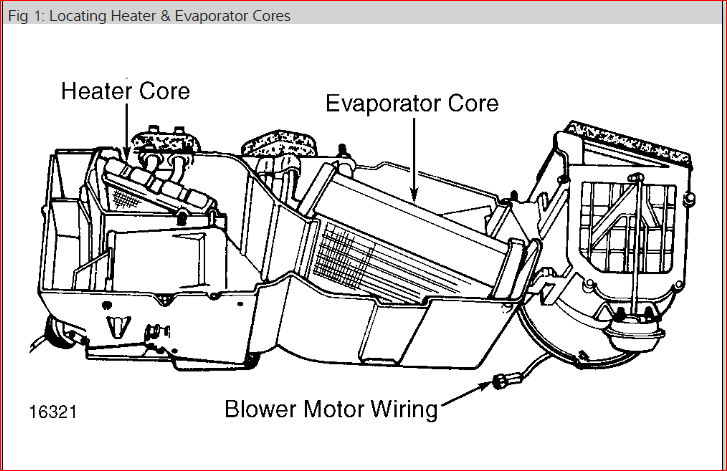 Fig 1: Locating Heater & Evaporator Cores

Heater Core

Evaporator Core

16321

Blower Motor Wiring