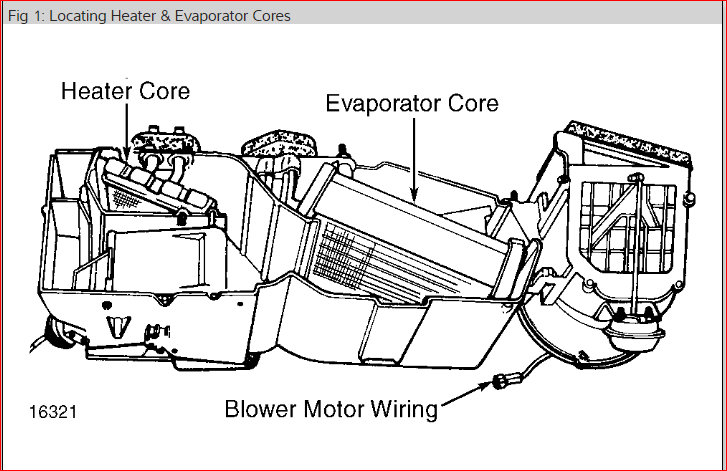 Fig 1: Locating Heater & Evaporator Cores

Heater Core

Evaporator Core

16321

Blower Motor Wiring