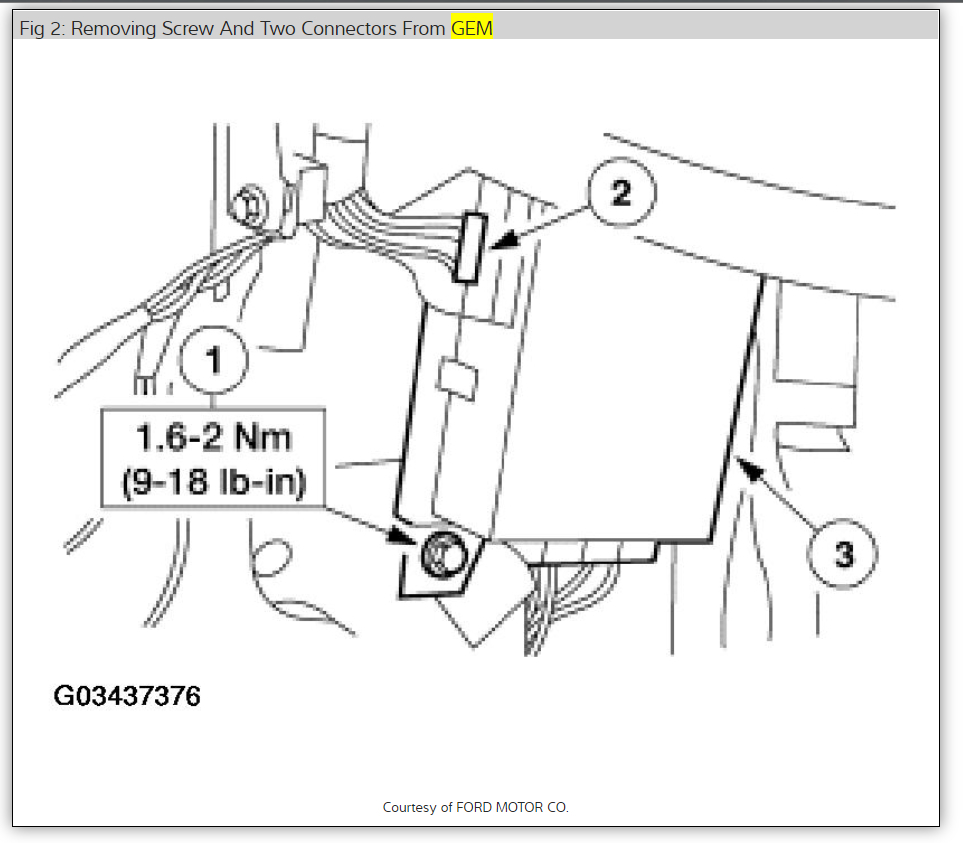 Fig 2: Removing Screw And Two Connectors From GEM

2

1

1.6-2 Nm
(9-18 lb-in)

3

G03437376

Courtesy of FORD MOTOR CO.