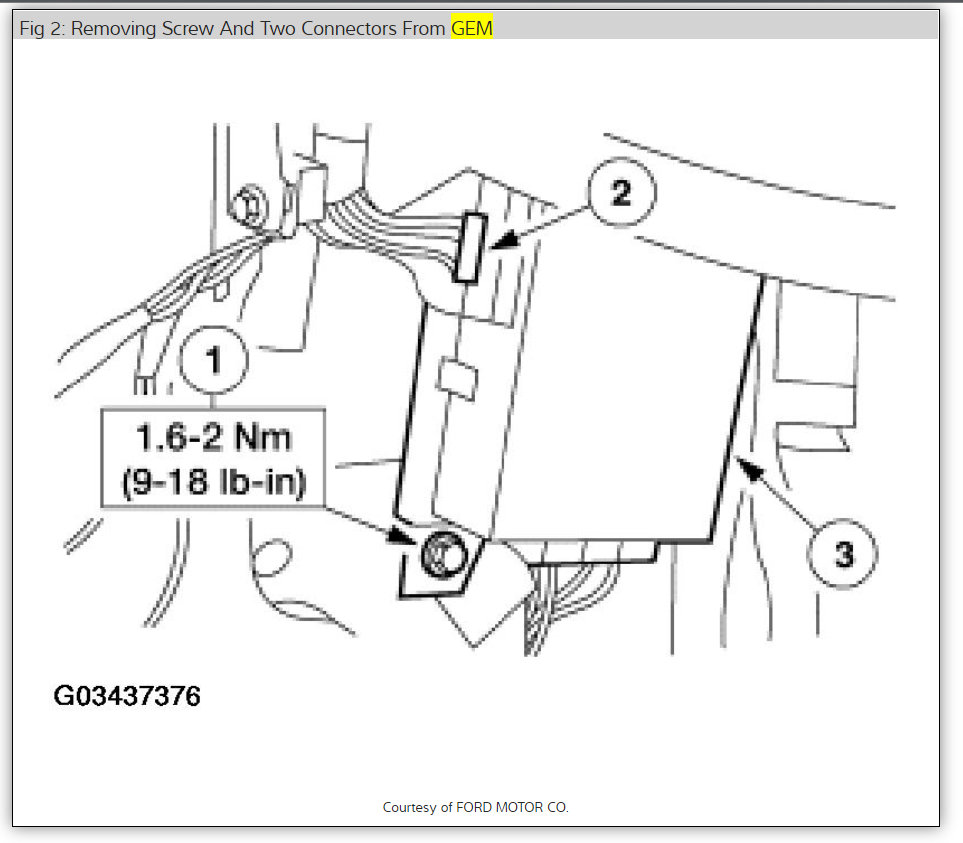 Fig 2: Removing Screw And Two Connectors From GEM

2

1

1.6-2 Nm
(9-18 lb-in)

3

G03437376

Courtesy of FORD MOTOR CO.