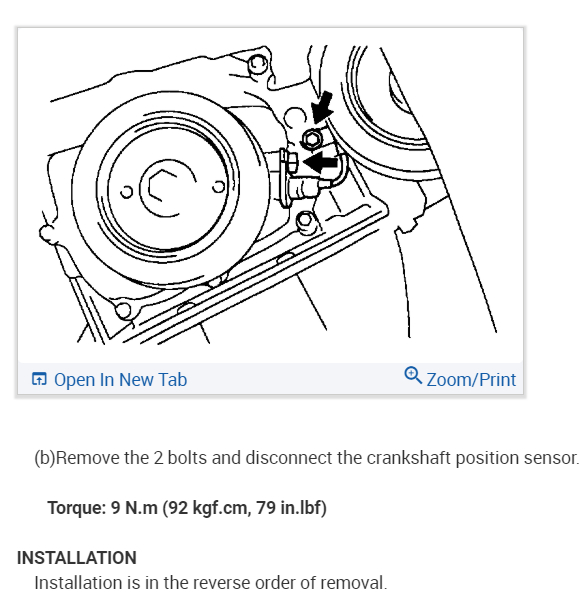 Open In New Tab

Zoom/Print

(b)Remove the 2 bolts and disconnect the crankshaft position sensor.

Torque: 9 N.m (92 kgf.cm, 79 in.lbf)

INSTALLATION

Installation is in the reverse order of removal.