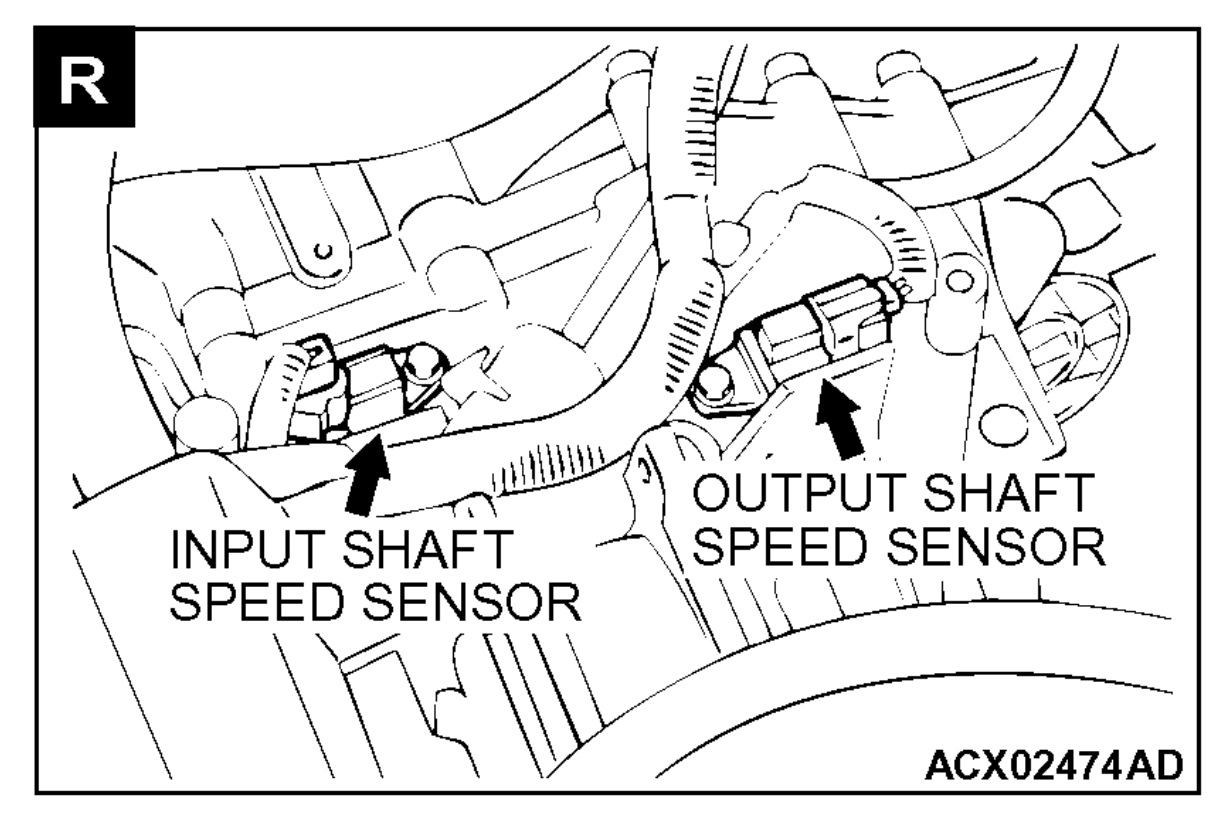 R

INPUT SHAFT
SPEED SENSOR

OUTPUT SHAFT
SPEED SENSOR

ACX02474AD