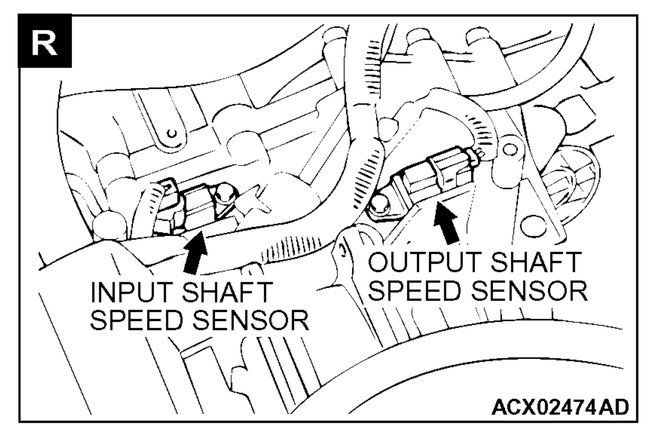 R

INPUT SHAFT SPEED SENSOR

OUTPUT SHAFT SPEED SENSOR

ACX02474AD