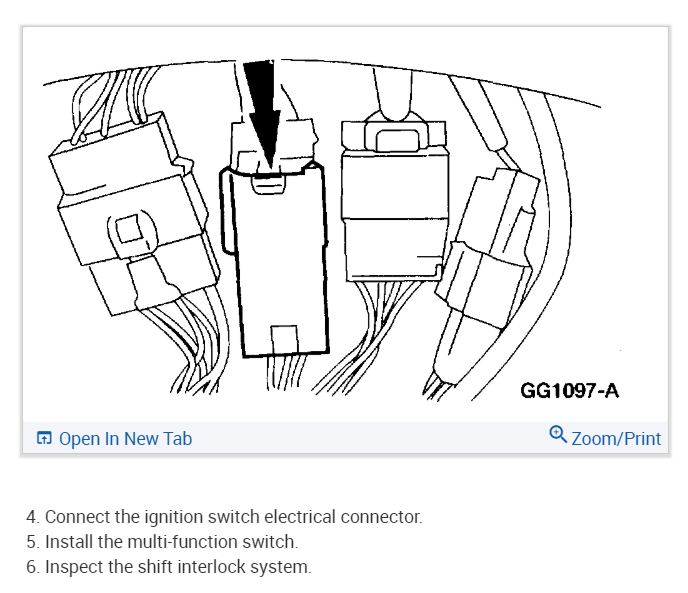 GG1097-A

Open In New Tab

Zoom/Print

4. Connect the ignition switch electrical connector.
5. Install the multi-function switch.
6. Inspect the shift interlock system.