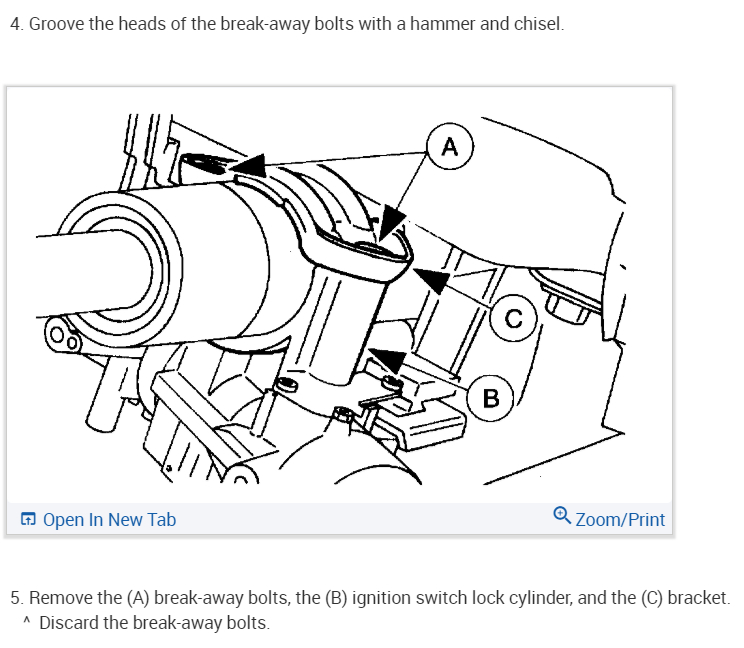 4. Groove the heads of the break-away bolts with a hammer and chisel.

A

C

B

Open In New Tab

Zoom/Print

5. Remove the (A) break-away bolts, the (B) ignition switch lock cylinder, and the (C) bracket.
^ Discard the break-away bolts.