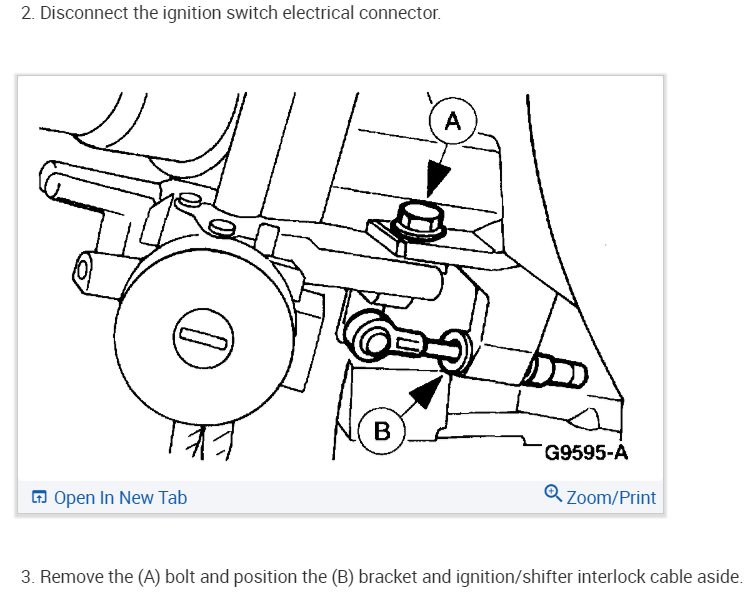 2. Disconnect the ignition switch electrical connector.

A

B

G9595-A

Open In New Tab

Zoom/Print

3. Remove the (A) bolt and position the (B) bracket and ignition/shifter interlock cable aside.