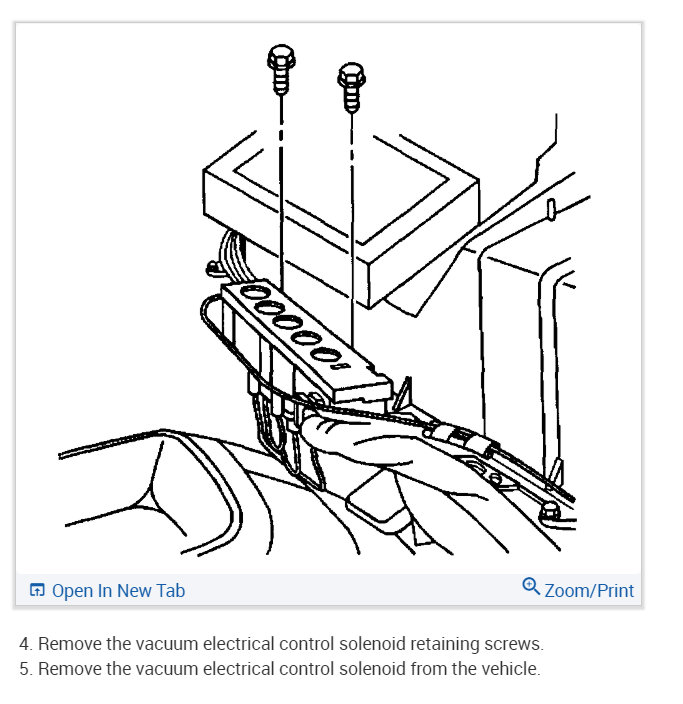 Open In New Tab

Zoom/Print

4. Remove the vacuum electrical control solenoid retaining screws.
5. Remove the vacuum electrical control solenoid from the vehicle.