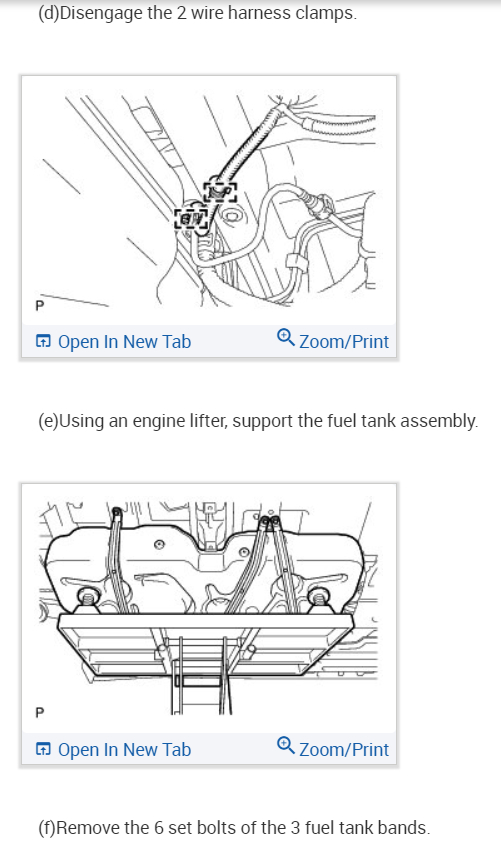 (d)Disengage the 2 wire harness clamps.

P

Open In New Tab

Zoom/Print

(e)Using an engine lifter, support the fuel tank assembly.

P

Open In New Tab

Zoom/Print

(f)Remove the 6 set bolts of the 3 fuel tank bands.