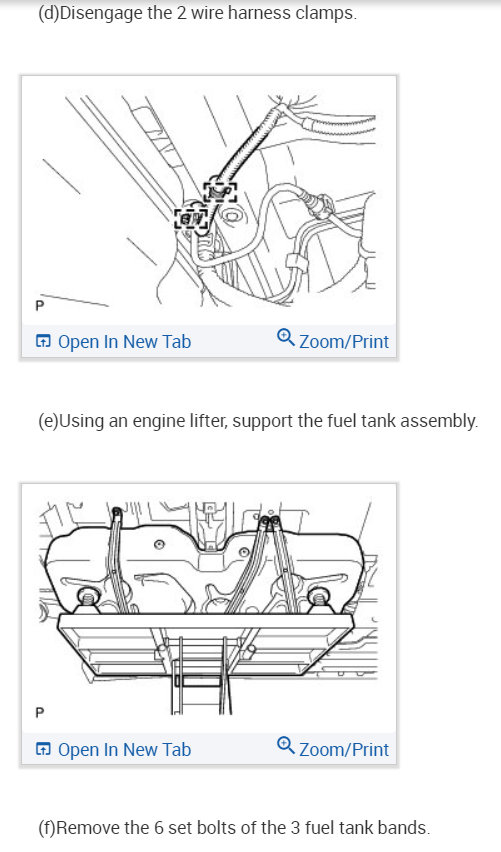 (d)Disengage the 2 wire harness clamps.

P

Open In New Tab Zoom/Print

(e)Using an engine lifter, support the fuel tank assembly.

P

Open In New Tab Zoom/Print

(f)Remove the 6 set bolts of the 3 fuel tank bands.