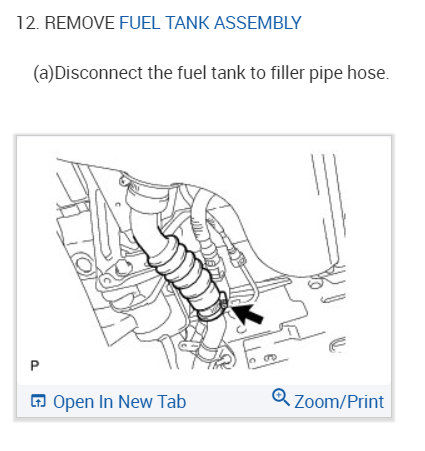 12. REMOVE FUEL TANK ASSEMBLY

(a)Disconnect the fuel tank to filler pipe hose.

P

Open In New Tab

Zoom/Print