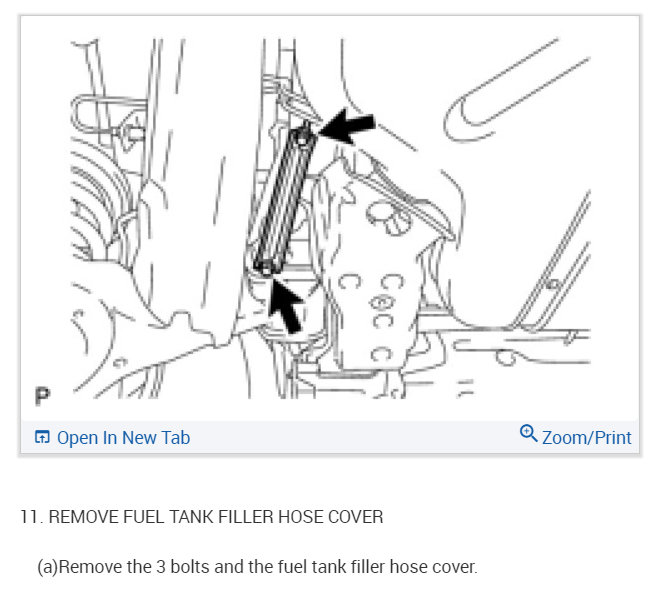 P

Open In New Tab

Zoom/Print

11. REMOVE FUEL TANK FILLER HOSE COVER

(a)Remove the 3 bolts and the fuel tank filler hose cover.