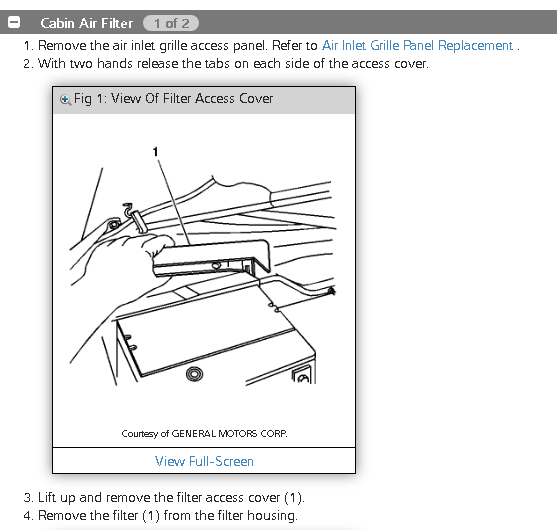 Cabin Air Filter 1 of 2

1. Remove the air inlet grille access panel. Refer to Air Inlet Grille Panel Replacement .
2. With two hands release the tabs on each side of the access cover.

Fig 1: View Of Filter Access Cover

1

Courtesy of GENERAL MOTORS CORP.

View Full-Screen

3. Lift up and remove the filter access cover (1).
4. Remove the filter (1) from the filter housing.