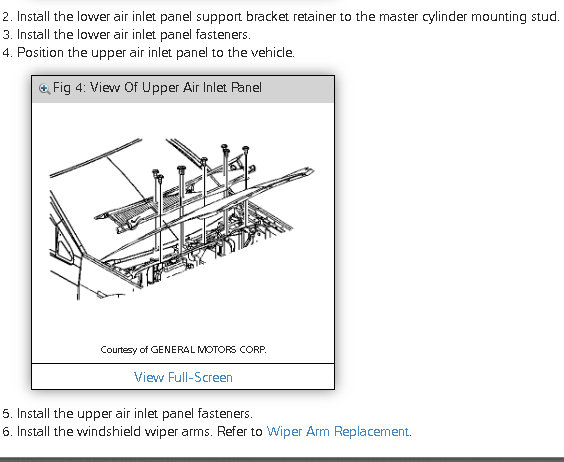 2. Install the lower air inlet panel support bracket retainer to the master cylinder mounting stud.
3. Install the lower air inlet panel fasteners.
4. Position the upper air inlet panel to the vehicle.

Fig 4: View Of Upper Air Inlet Panel

Courtesy of GENERAL MOTORS CORP.

View Full-Screen

5. Install the upper air inlet panel fasteners.
6. Install the windshield wiper arms. Refer to Wiper Arm Replacement.