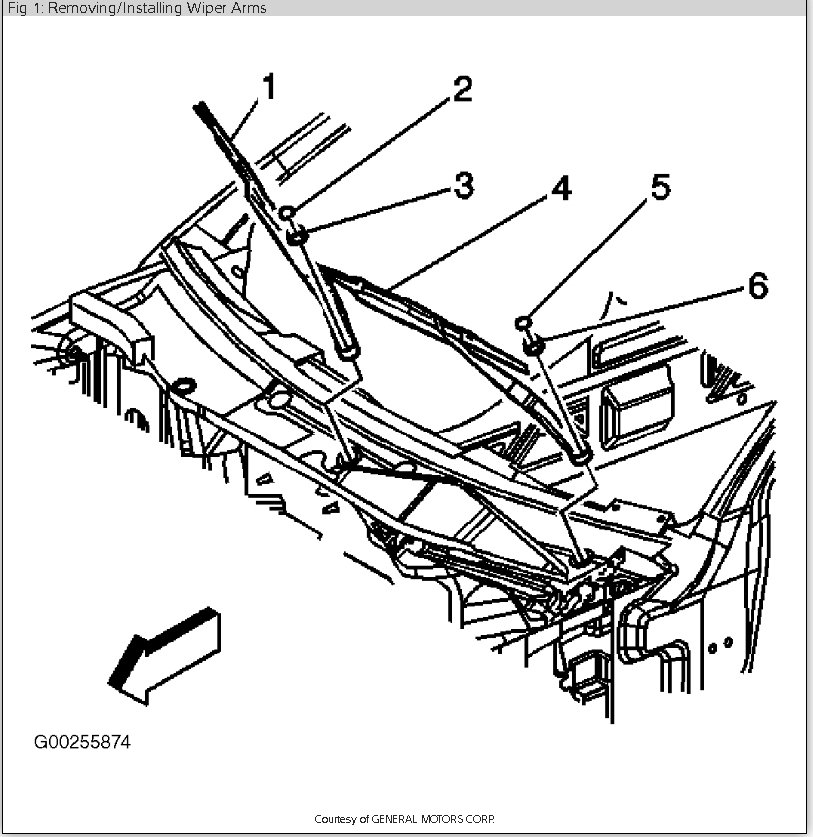 Fig 1: Removing/Installing Wiper Arms

1
2
3
4
5
6

G00255874

Courtesy of GENERAL MOTORS CORP.