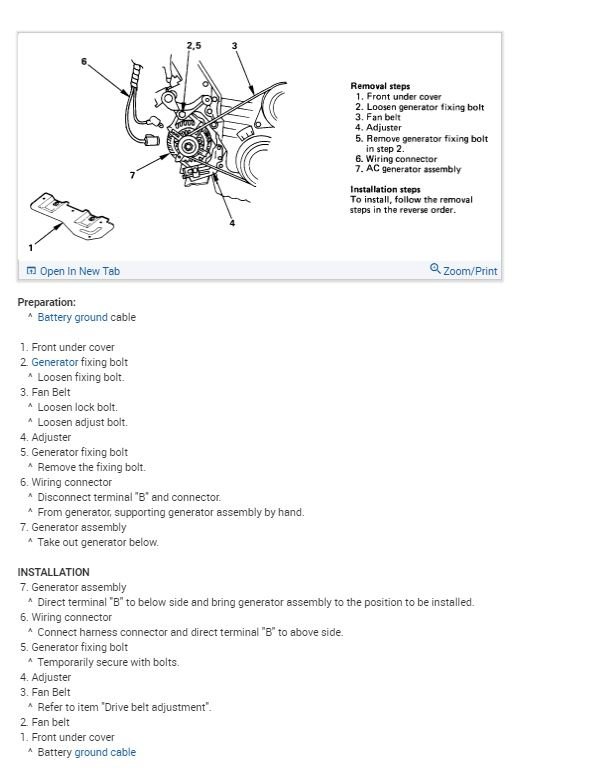 6
2,5
3
7
4
1

Removal steps
1. Front under cover
2. Loosen generator fixing bolt
3. Fan belt
4. Adjuster
5. Remove generator fixing bolt in step 2.
6. Wiring connector
7. AC generator assembly

Installation steps
To install, follow the removal steps in the reverse order.

Open In New Tab
Zoom/Print

Preparation:
^ Battery ground cable

1. Front under cover
2. Generator fixing bolt
^ Loosen fixing bolt.
3. Fan Belt
^ Loosen lock bolt.
^ Loosen adjust bolt.
4. Adjuster
5. Generator fixing bolt
^ Remove the fixing bolt.
6. Wiring connector
^ Disconnect terminal "B" and connector.
^ From generator, supporting generator assembly by hand.
7. Generator assembly
^ Take out generator below.

INSTALLATION
7. Generator assembly
^ Direct terminal "B" to below side and bring generator assembly to the position to be installed.
6. Wiring connector
^ Connect harness connector and direct terminal "B" to above side.
5. Generator fixing bolt
^ Temporarily secure with bolts.
4. Adjuster
3. Fan Belt
^ Refer to item "Drive belt adjustment".
2. Fan belt
1. Front under cover
^ Battery ground cable