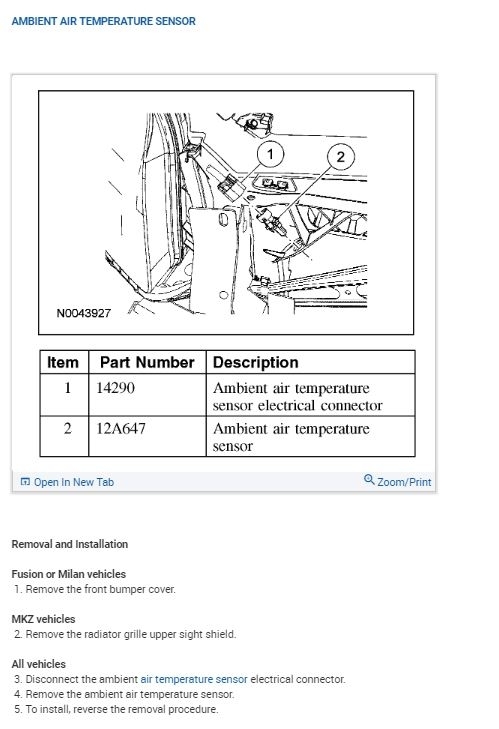 AMBIENT AIR TEMPERATURE SENSOR

1
2
N0043927

| Item | Part Number | Description |
|---|---|---|
| 1 | 14290 | Ambient air temperature sensor electrical connector |
| 2 | 12A647 | Ambient air temperature sensor |

Open In New Tab
Zoom/Print

Removal and Installation

Fusion or Milan vehicles
1. Remove the front bumper cover.

MKZ vehicles
2. Remove the radiator grille upper sight shield.

All vehicles
3. Disconnect the ambient air temperature sensor electrical connector.
4. Remove the ambient air temperature sensor.
5. To install, reverse the removal procedure.