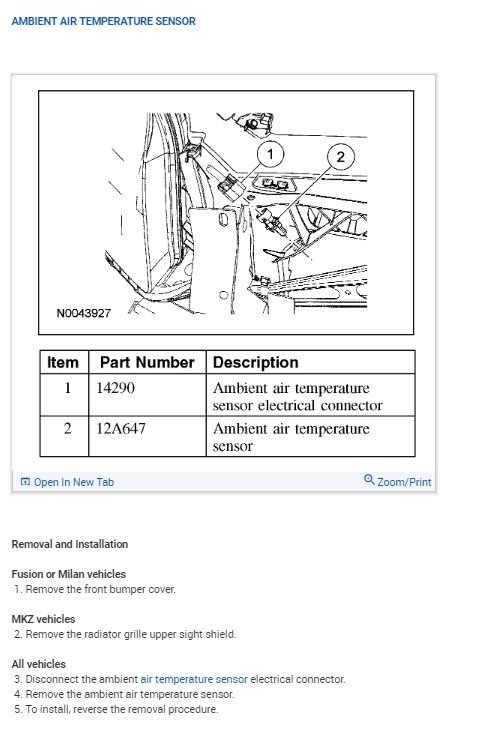 AMBIENT AIR TEMPERATURE SENSOR

1

2

N0043927

| Item | Part Number | Description |
|---|---|---|
| 1 | 14290 | Ambient air temperature sensor electrical connector |
| 2 | 12A647 | Ambient air temperature sensor |

Open In New Tab

Zoom/Print

Removal and Installation

Fusion or Milan vehicles
1. Remove the front bumper cover.

MKZ vehicles
2. Remove the radiator grille upper sight shield.

All vehicles
3. Disconnect the ambient air temperature sensor electrical connector.
4. Remove the ambient air temperature sensor.
5. To install, reverse the removal procedure.