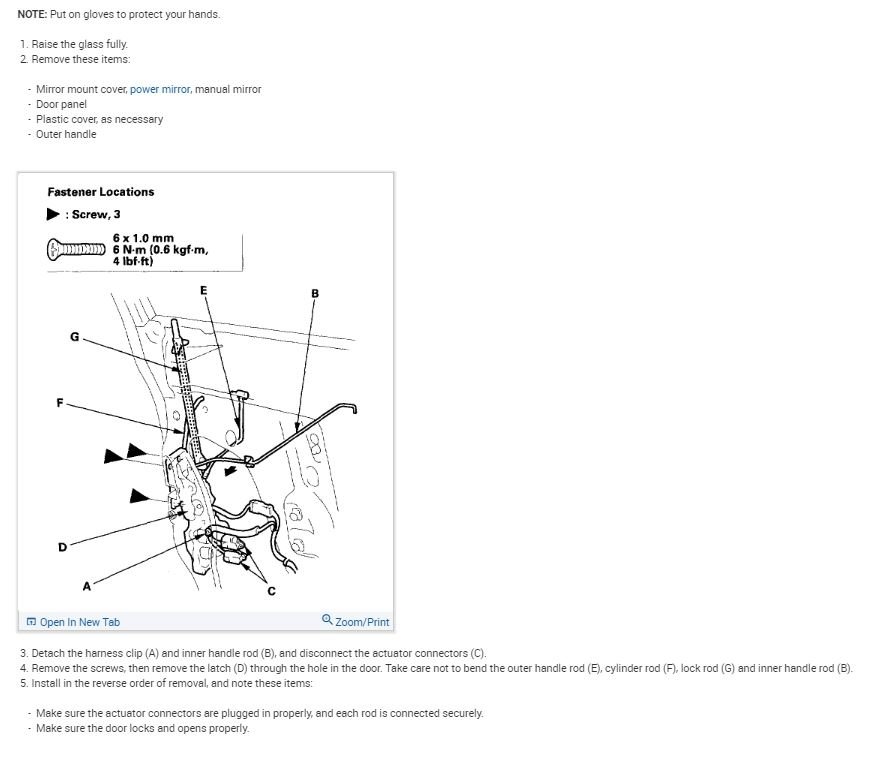 NOTE: Put on gloves to protect your hands.

1. Raise the glass fully.
2. Remove these items:

- Mirror mount cover, power mirror, manual mirror
- Door panel
- Plastic cover, as necessary
- Outer handle

Fastener Locations

▶ : Screw, 3

6 x 1.0 mm
6 N·m (0.6 kgf·m, 4 lbf·ft)

E
B
G
F
D
A
C

Open In New Tab
Zoom/Print

3. Detach the harness clip (A) and inner handle rod (B), and disconnect the actuator connectors (C).
4. Remove the screws, then remove the latch (D) through the hole in the door. Take care not to bend the outer handle rod (E), cylinder rod (F), lock rod (G) and inner handle rod (B).
5. Install in the reverse order of removal, and note these items:

- Make sure the actuator connectors are plugged in properly, and each rod is connected securely.
- Make sure the door locks and opens properly.