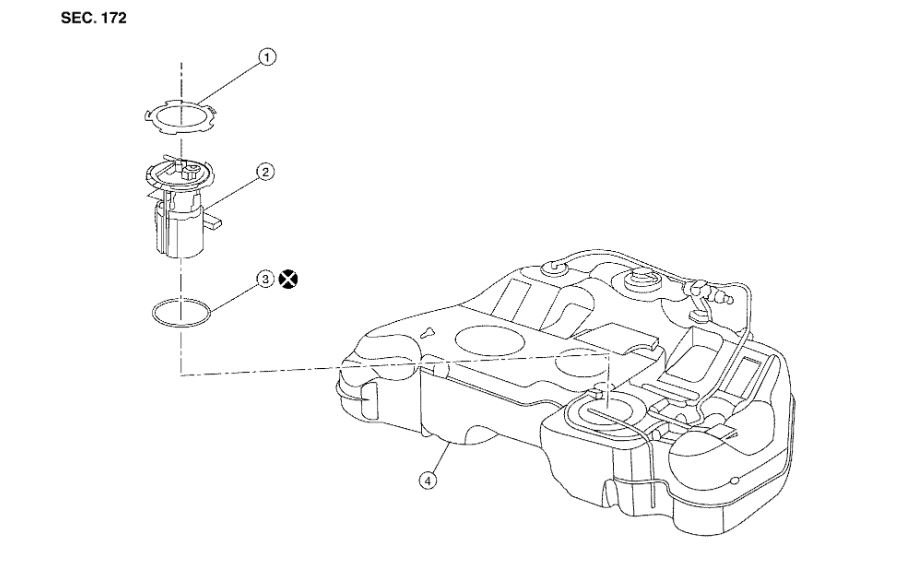 SEC. 172

1

2

3

4