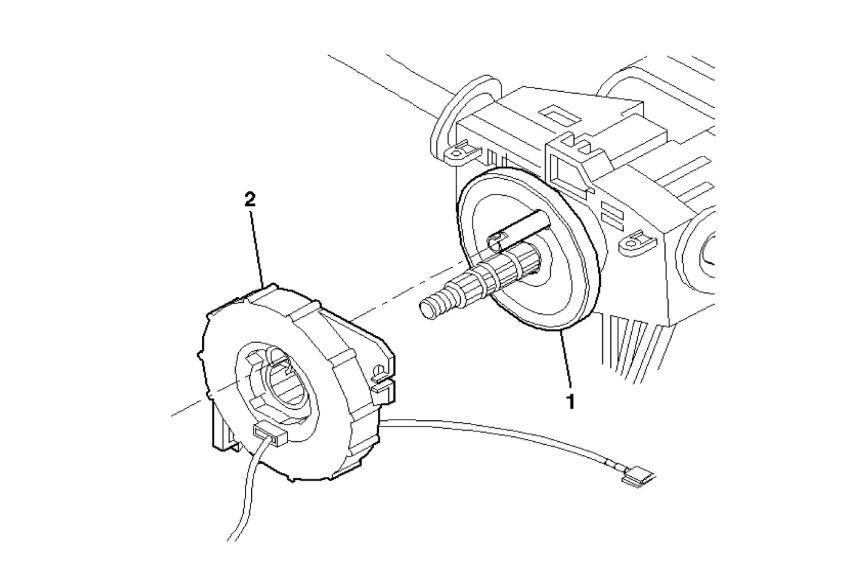 2

1