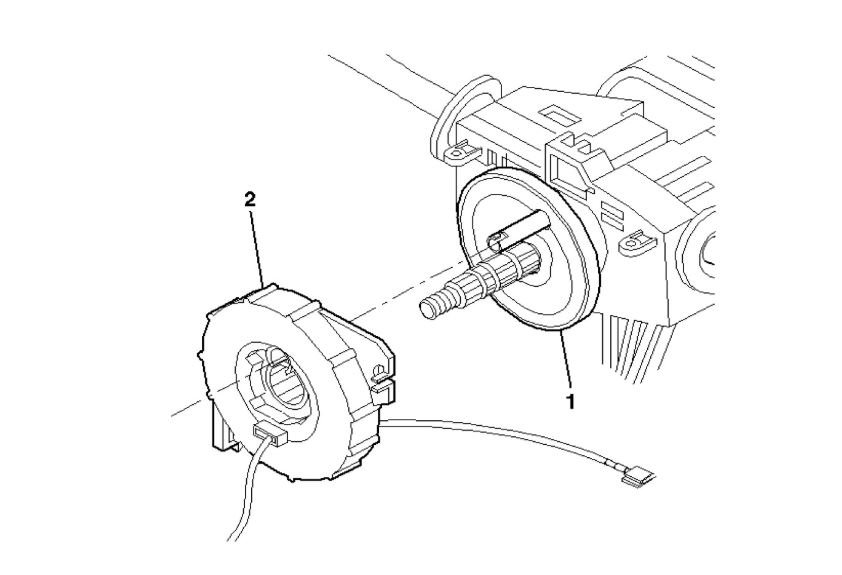 2

1