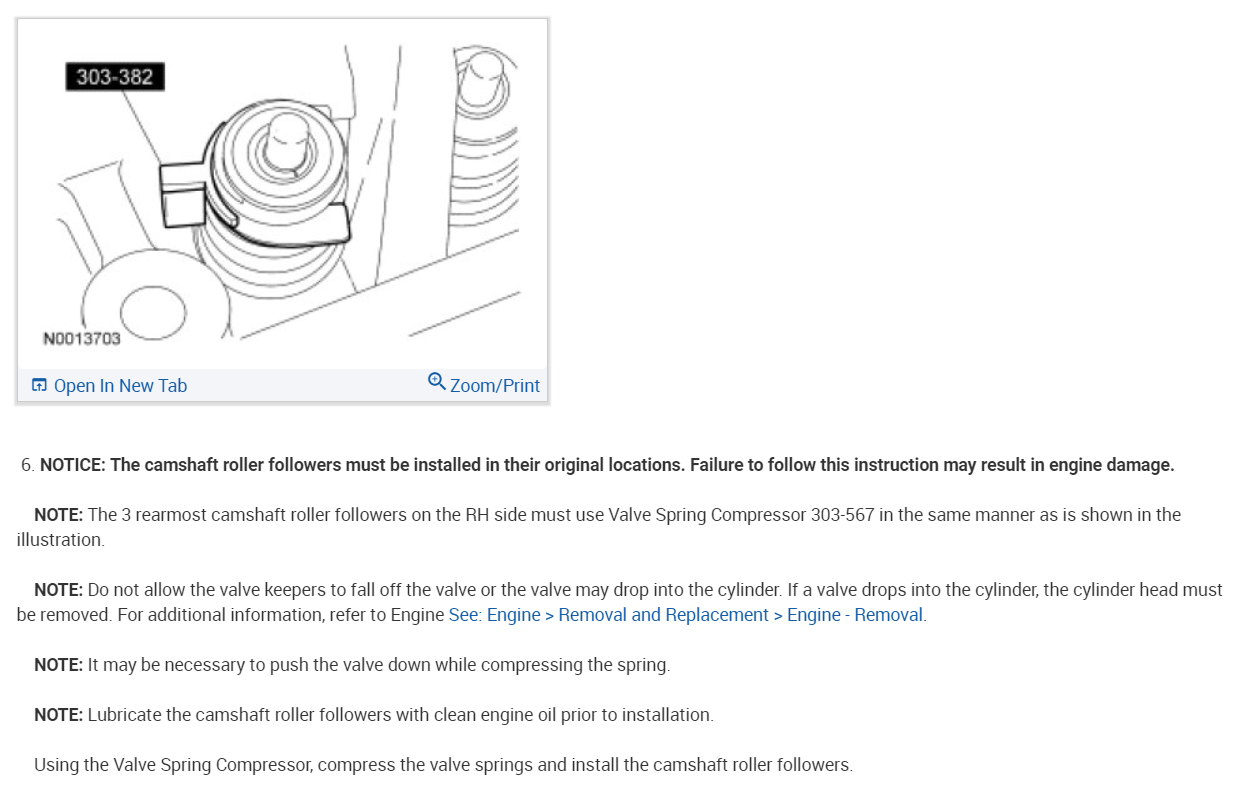 303-382

N0013703

Open In New Tab

Zoom/Print

6. NOTICE: The camshaft roller followers must be installed in their original locations. Failure to follow this instruction may result in engine damage.

NOTE: The 3 rearmost camshaft roller followers on the RH side must use Valve Spring Compressor 303-567 in the same manner as is shown in the illustration.

NOTE: Do not allow the valve keepers to fall off the valve or the valve may drop into the cylinder. If a valve drops into the cylinder, the cylinder head must be removed. For additional information, refer to Engine See: Engine > Removal and Replacement > Engine - Removal.

NOTE: It may be necessary to push the valve down while compressing the spring.

NOTE: Lubricate the camshaft roller followers with clean engine oil prior to installation.

Using the Valve Spring Compressor, compress the valve springs and install the camshaft roller followers.