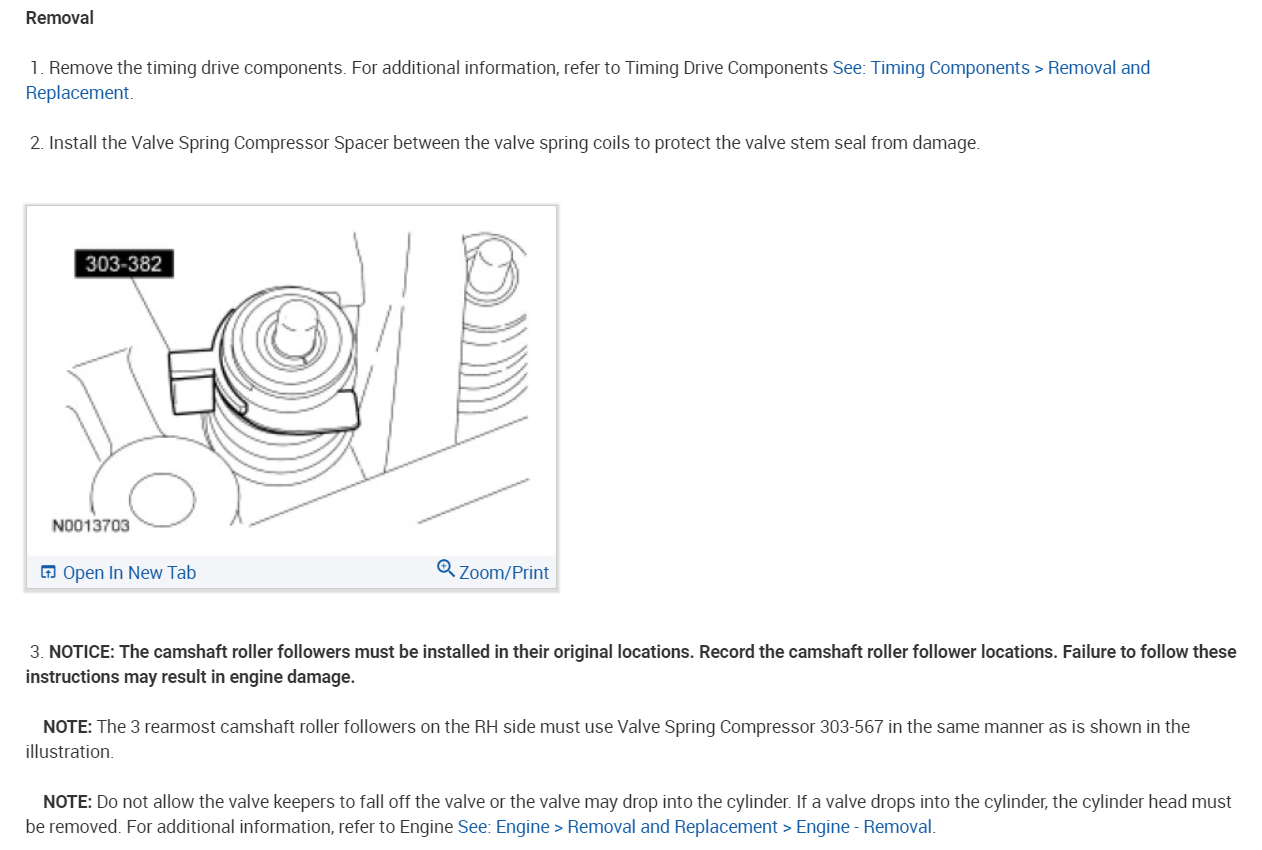 Removal

1. Remove the timing drive components. For additional information, refer to Timing Drive Components See: Timing Components > Removal and Replacement.

2. Install the Valve Spring Compressor Spacer between the valve spring coils to protect the valve stem seal from damage.

303-382

N0013703

Open In New Tab Zoom/Print

3. NOTICE: The camshaft roller followers must be installed in their original locations. Record the camshaft roller follower locations. Failure to follow these instructions may result in engine damage.

NOTE: The 3 rearmost camshaft roller followers on the RH side must use Valve Spring Compressor 303-567 in the same manner as is shown in the illustration.

NOTE: Do not allow the valve keepers to fall off the valve or the valve may drop into the cylinder. If a valve drops into the cylinder, the cylinder head must be removed. For additional information, refer to Engine See: Engine > Removal and Replacement > Engine - Removal.