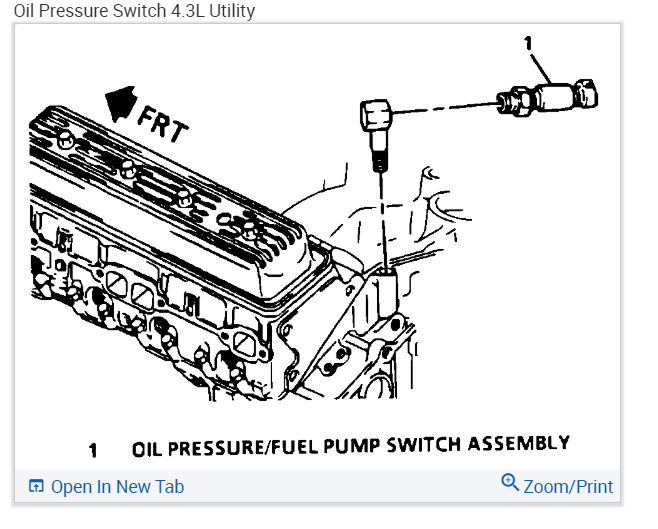 Oil Pressure Switch 4.3L Utility

1

FRT

1 OIL PRESSURE/FUEL PUMP SWITCH ASSEMBLY

Open In New Tab

Zoom/Print