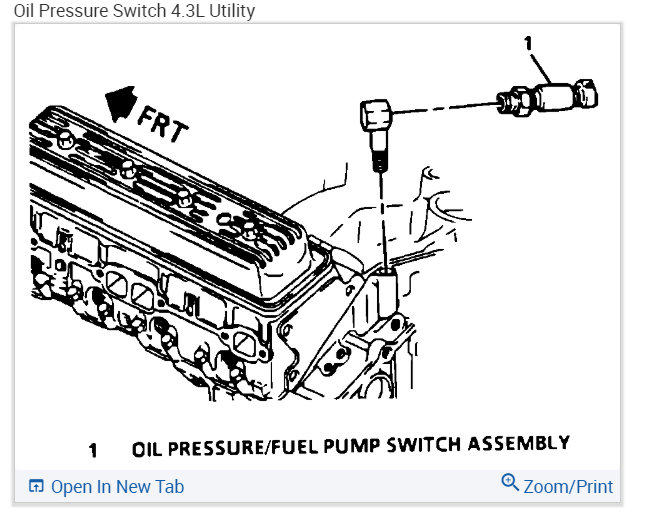 Oil Pressure Switch 4.3L Utility

1

FRT

1 OIL PRESSURE/FUEL PUMP SWITCH ASSEMBLY

Open In New Tab

Zoom/Print